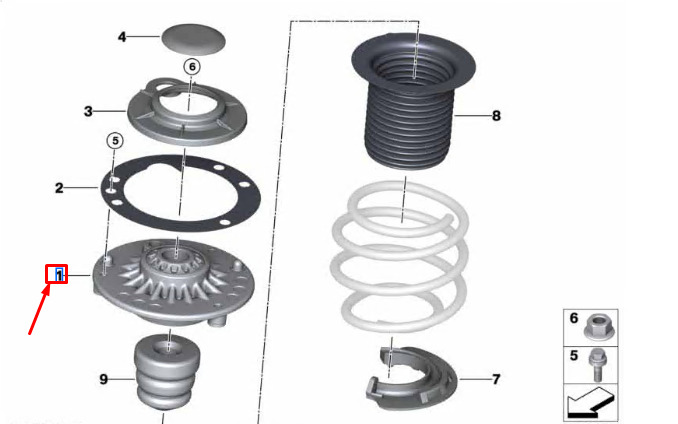 4
6
3
5
2
1
9
8
7
6
5