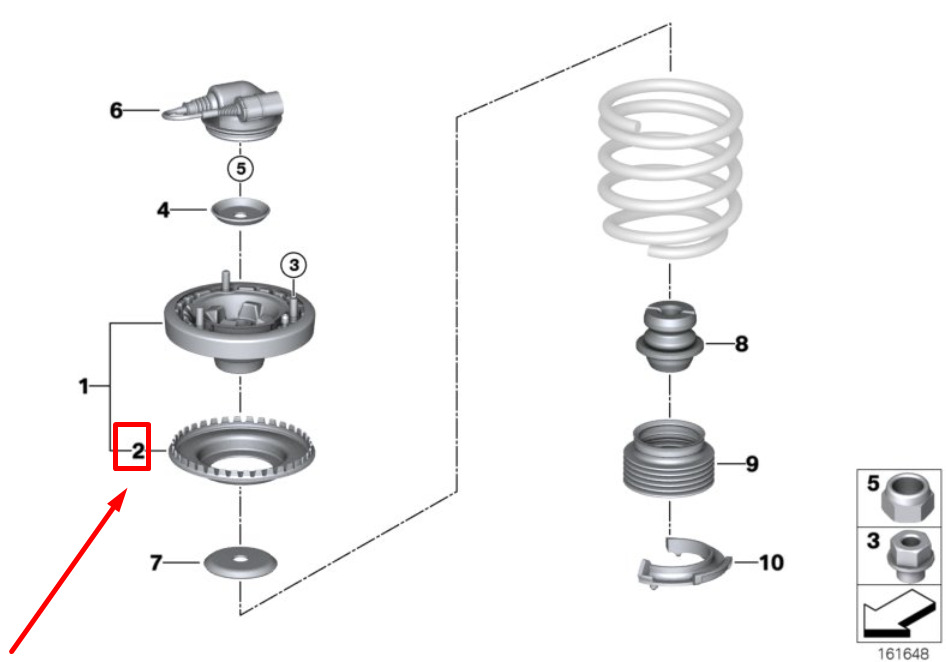 6
5
4
3
1
2
7
8
9
10
5
3
161648