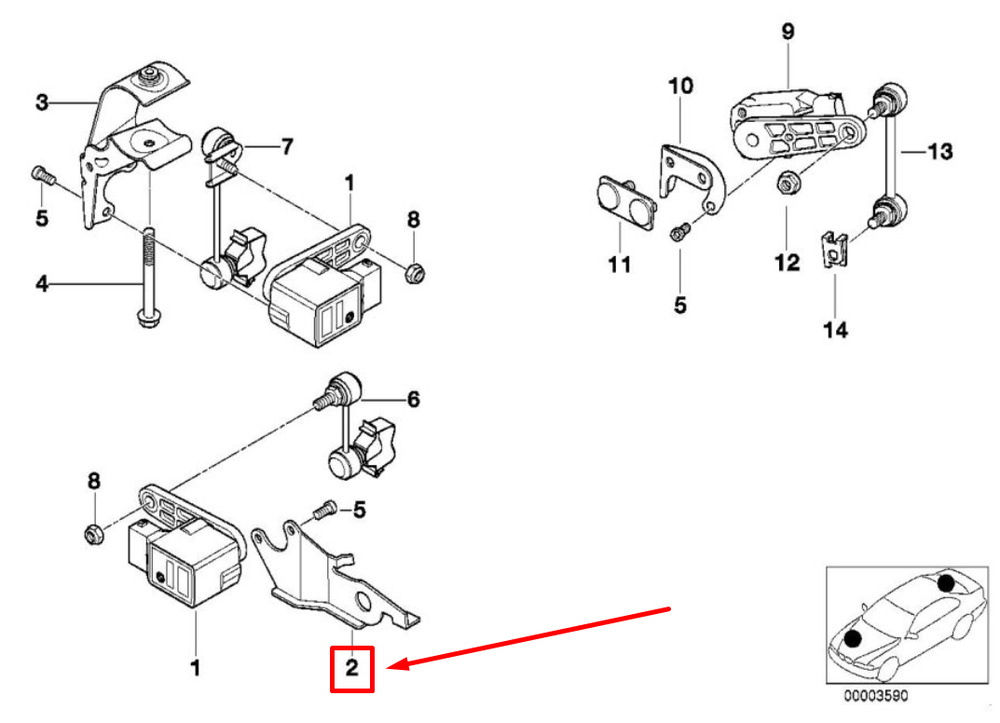 3
7
1
5
8
4
9
10
13
11
12
5
14
6
8
5
1
2
00003590