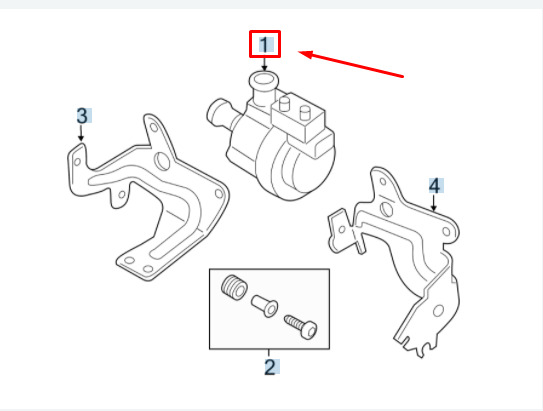 1
3
4
2