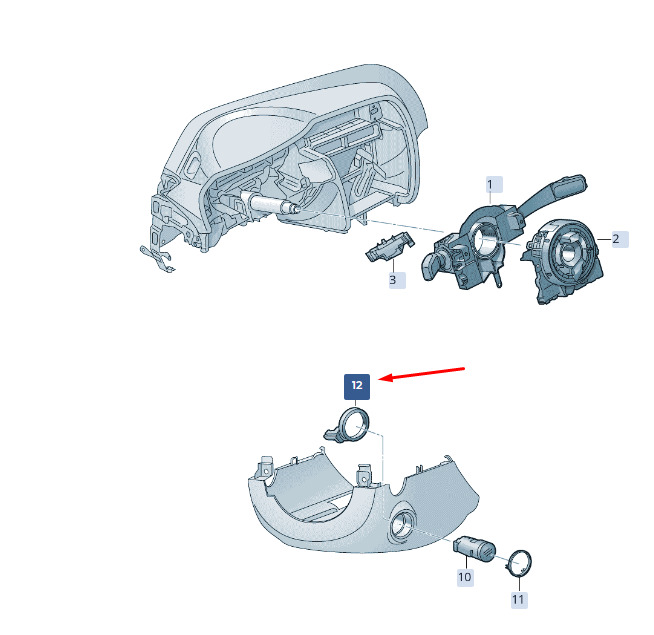 1
2
3
12
10
11