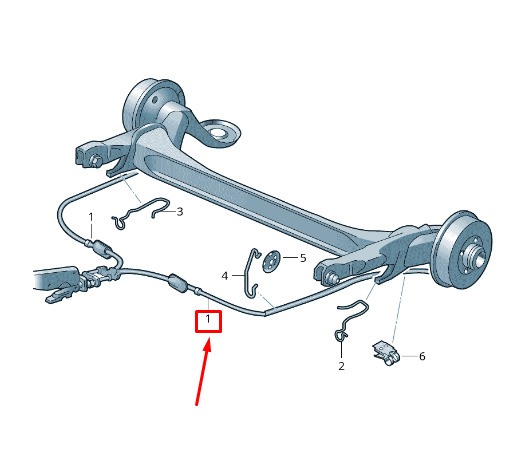 1
3
4
5
1
2
6