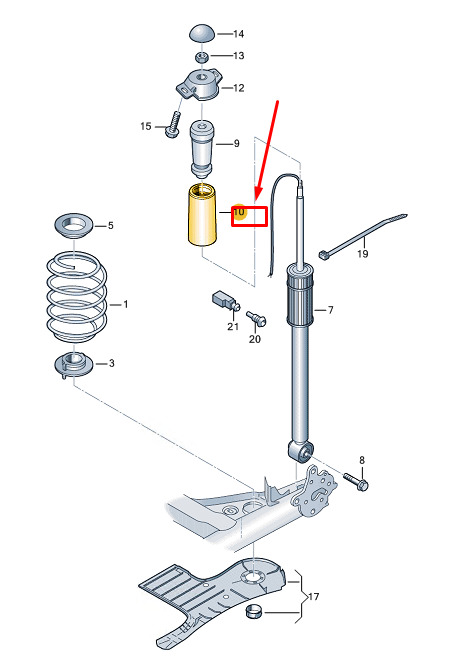 14
13
12
15
9
10
5
19
1
7
21
20
3
8
17