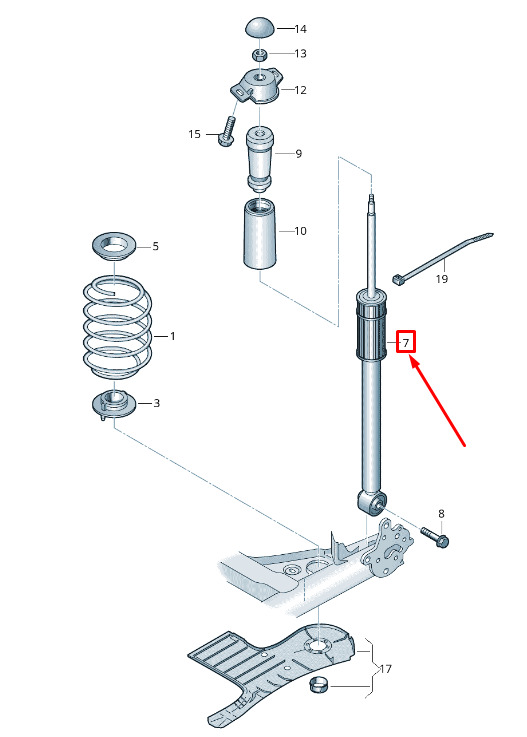 14
13
12
15
9
10
5
19
1
7
3
8
17