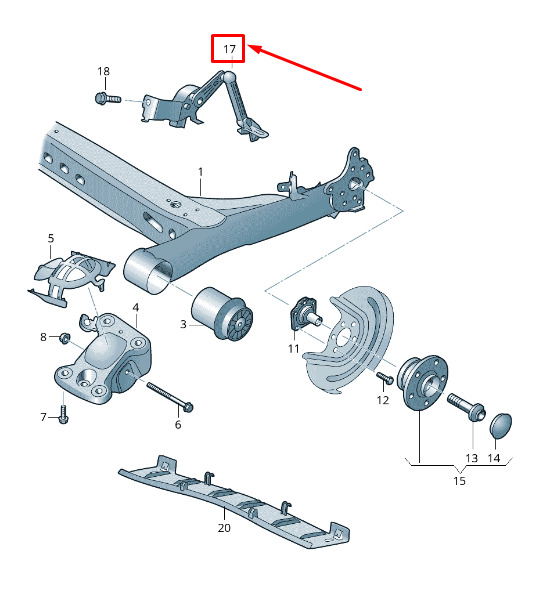 17
18
1
5
4
3
8
11
7
6
12
13
14
15
20