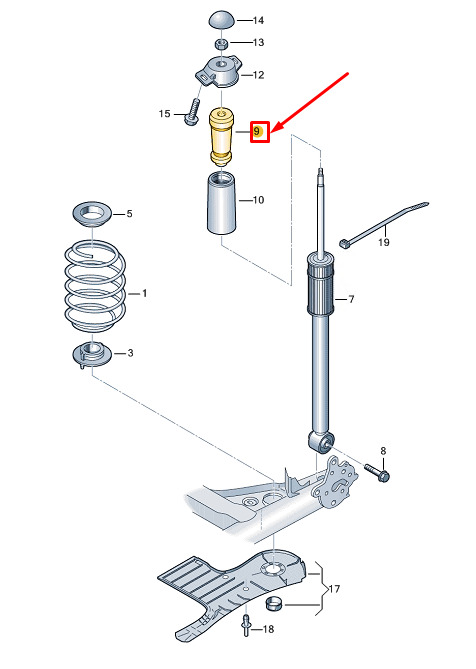 14
13
12
15
9
10
5
19
1
7
3
8
17
18