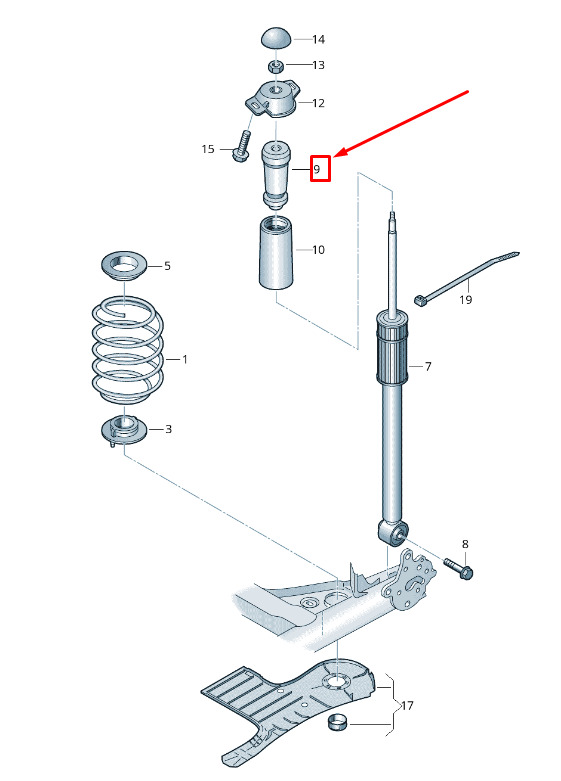 14
13
12
15
9
10
5
19
1
7
3
8
17