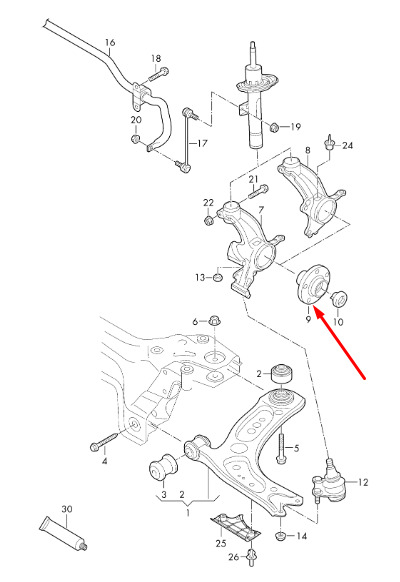 16
18
20
17
19
24
8
21
22
7
13
9
10
6
2
4
5
12
3
2
1
30
25
14
26