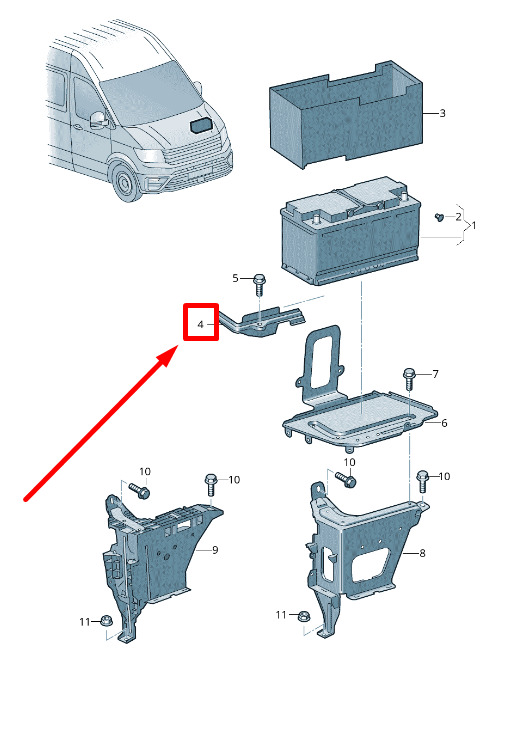 3
2
1
5
4
7
6
10
10
10
10
9
8
11
11