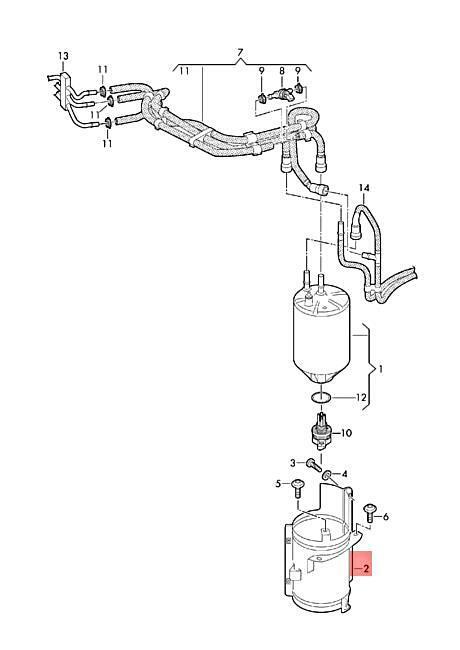 13
11
11
11
11
7
11
9
8
9
14
1
12
10
3
4
5
6
2