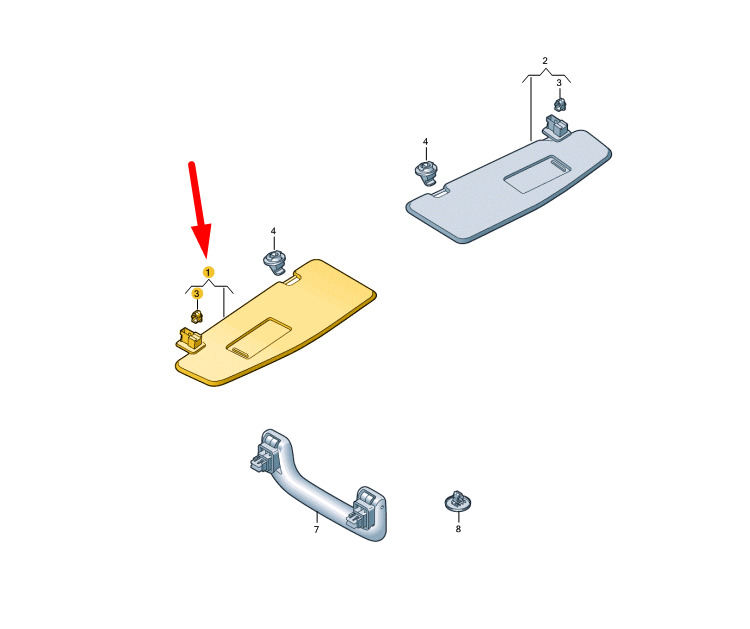 2
3
4
4
1
3
7
8