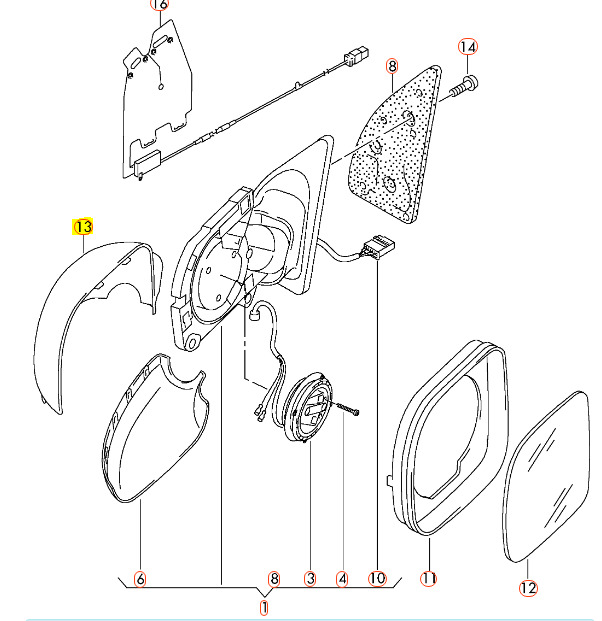 16
14
8
13
6
8
3
4
10
11
12
1