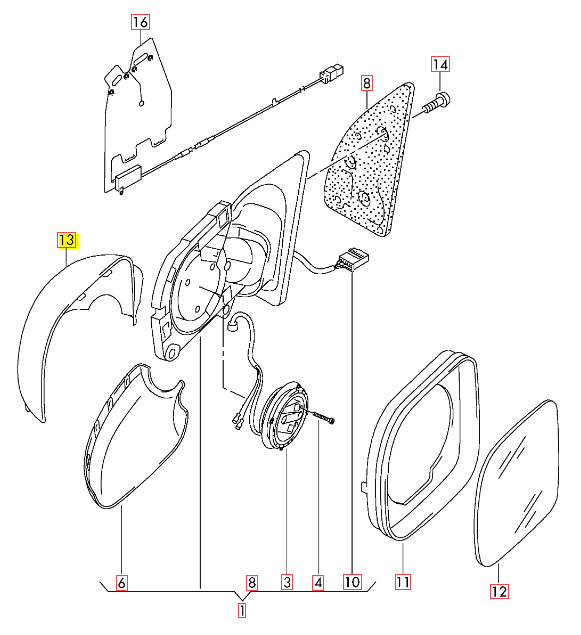 16
14
8
13
6
8
3
4
10
11
12
1