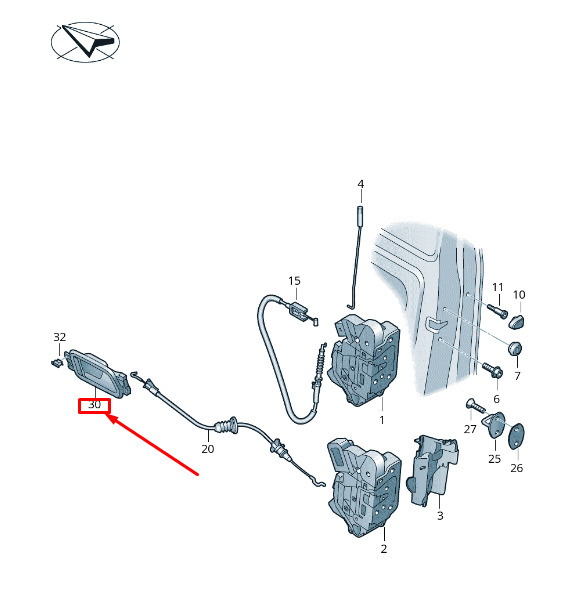 4
15
11
10
32
7
6
30
1
27
20
25
26
3
2