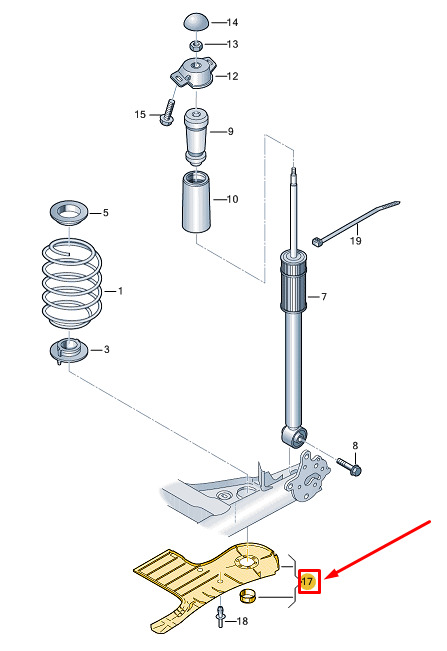 14
13
12
15
9
10
5
19
1
7
3
8
17
18