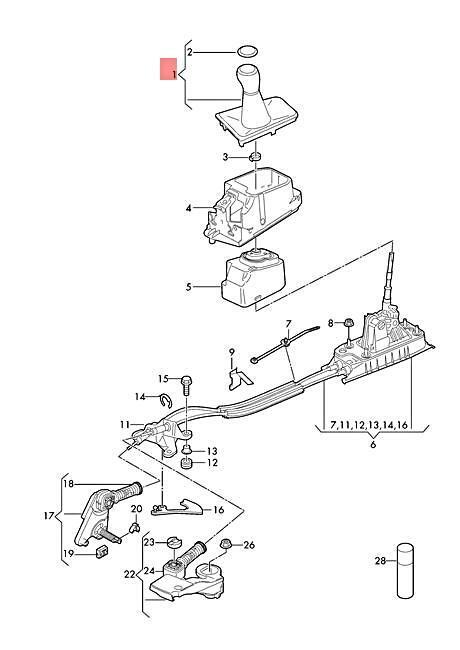 2
1
3
4
5
7
8
9
15
14
11
13
12
7,11,12,13,14,16
6
18
17
20
16
19
23
26
24
22
28