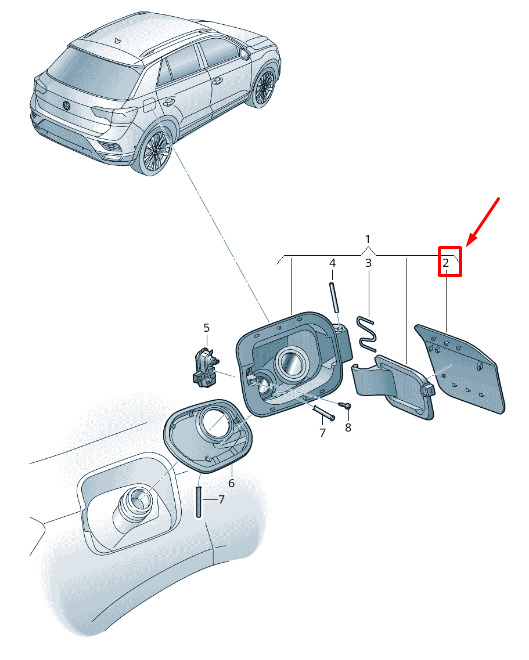 1
4
3
2
5
7
8
6
7