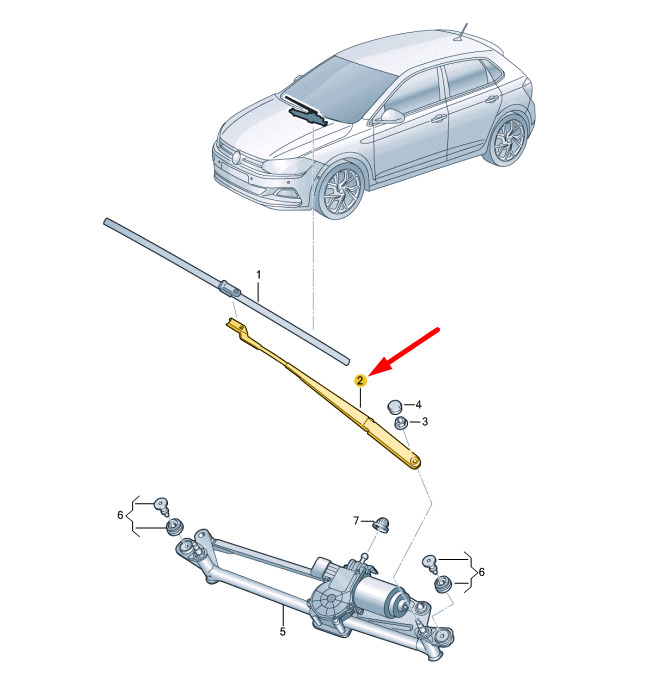 1
2
4
3
6
7
6
5