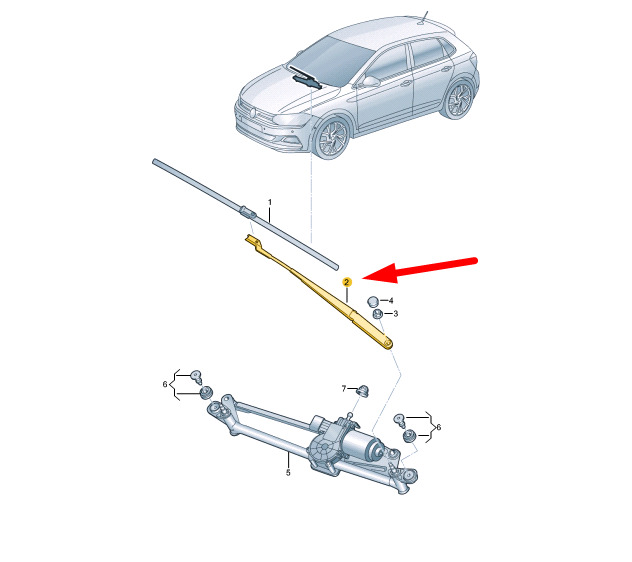 1
2
4
3
6
7
6
5