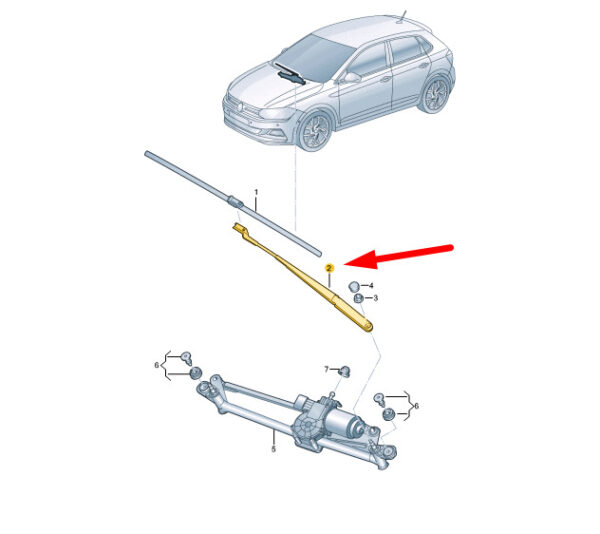 1
2
4
3
6
7
6
5