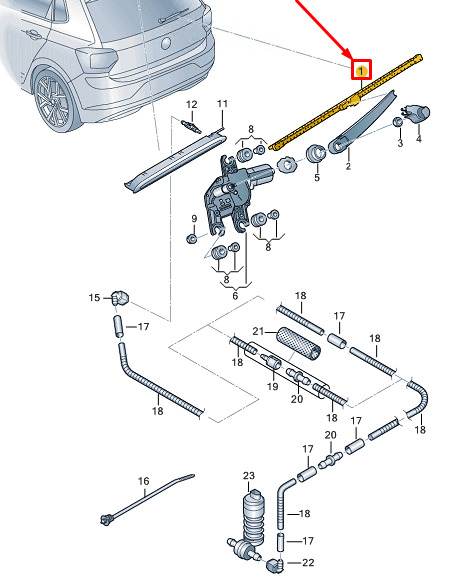 1
12
11
8
3
4
2
5
9
8
8
6
15
17
18
18
17
21
18
18
19
20
18
18
17
20
17
18
16
23
18
17
22