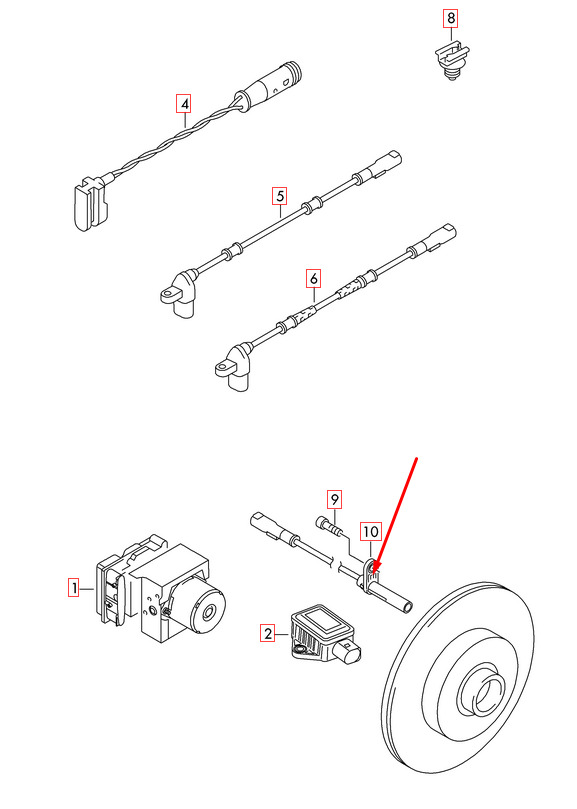 8
4
5
6
9
10
1
2