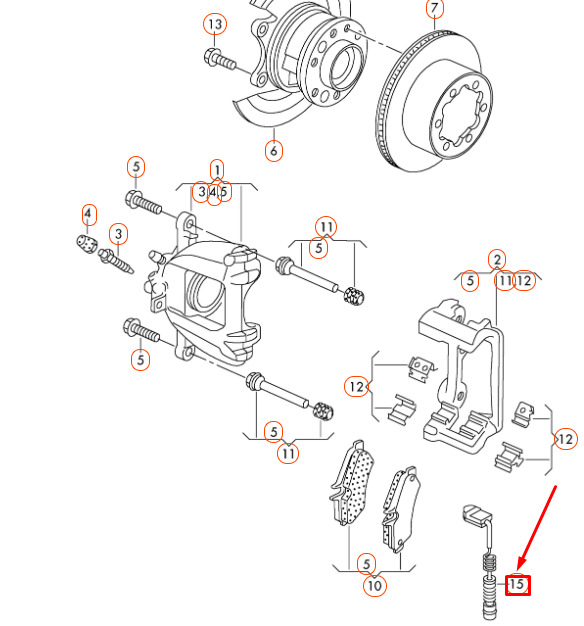 13
7
6
5
1
3 4 5
4
3
11
5
2
5 11 12
5
12
12
5
11
5
10
15