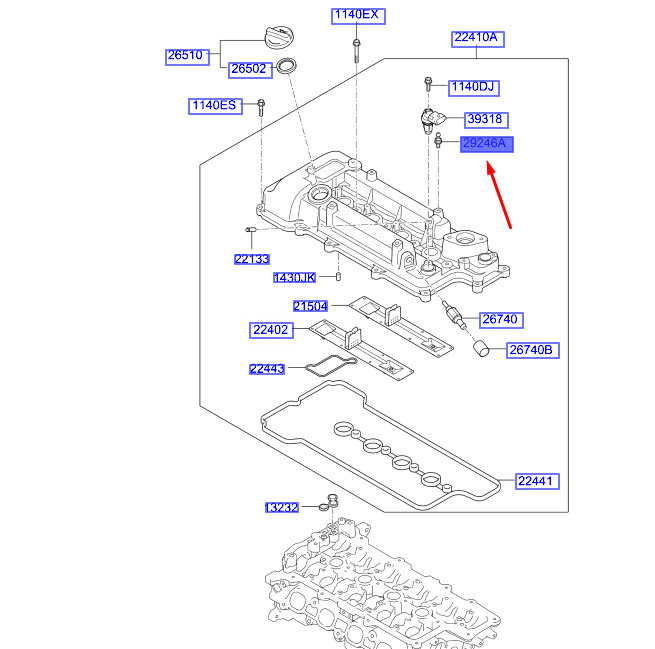 1140EX
22410A
26510
26502
1140DJ
1140ES
39318
29246A
22133
1430JK
21504
26740
22402
26740B
22443
22441
13232