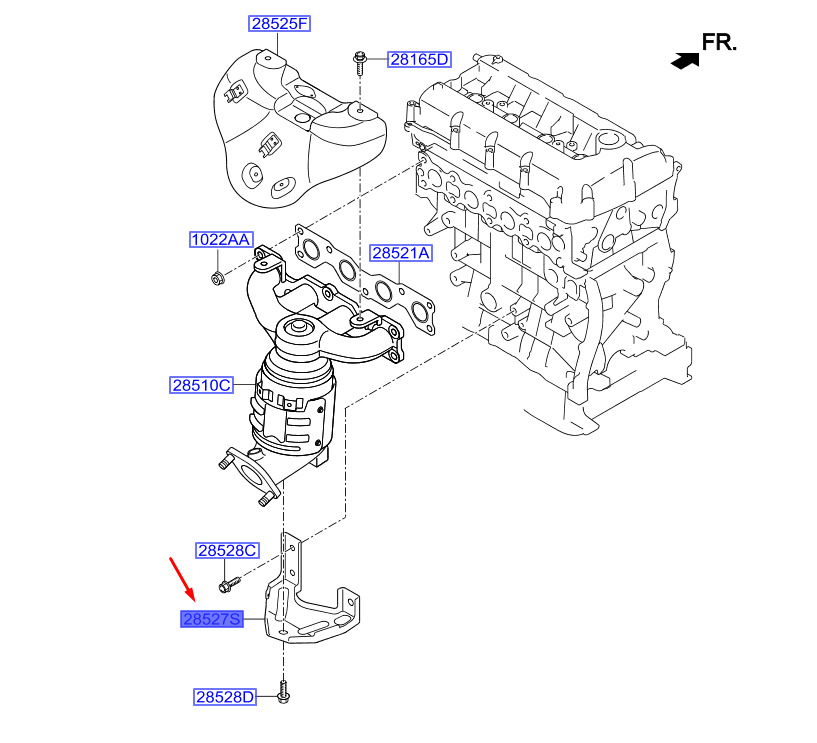 28525F
28165D
FR.
1022AA
28521A
28510C
28528C
28527S
28528D