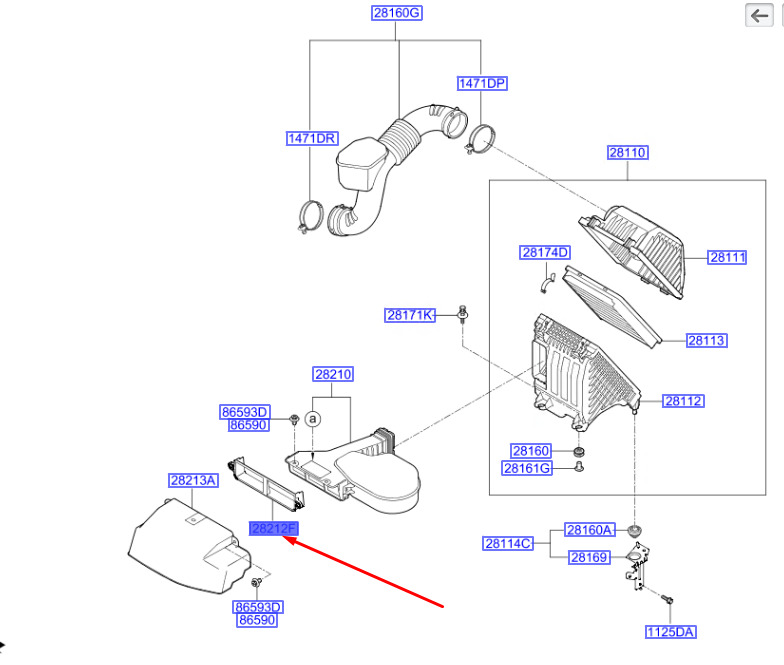 28160G
1471DP
1471DR
28110
28174D
28111
28171K
28113
28210
28112
86593D
86590
a
28160
28161G
28213A
28212F
28160A
28114C
28169
86593D
86590
1125DA