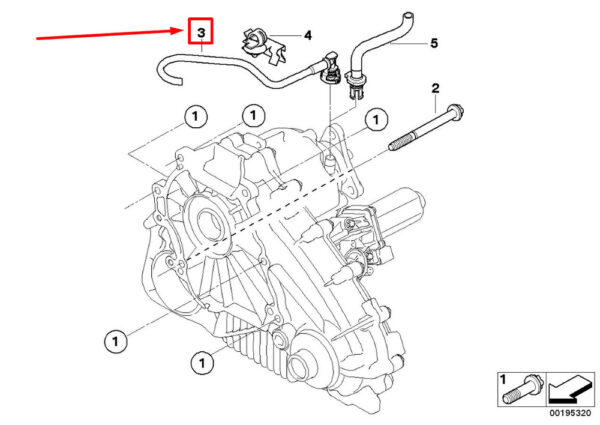 3
4
5
2
1
1
1
1
1
1
00195320