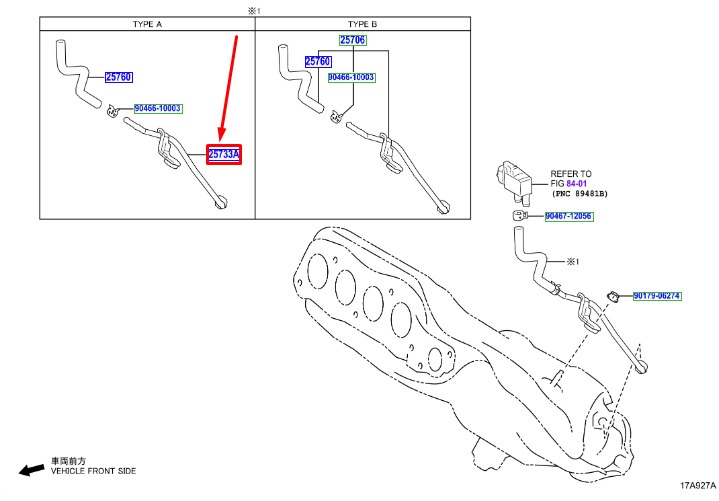 ※1

TYPE A

25760

90466-10003

25733A

TYPE B

25706

25760

90466-10003

REFER TO FIG 84-01 (PNC 89481B)

90467-12056

※1

90179-06274

車両前方
VEHICLE FRONT SIDE

17A927A