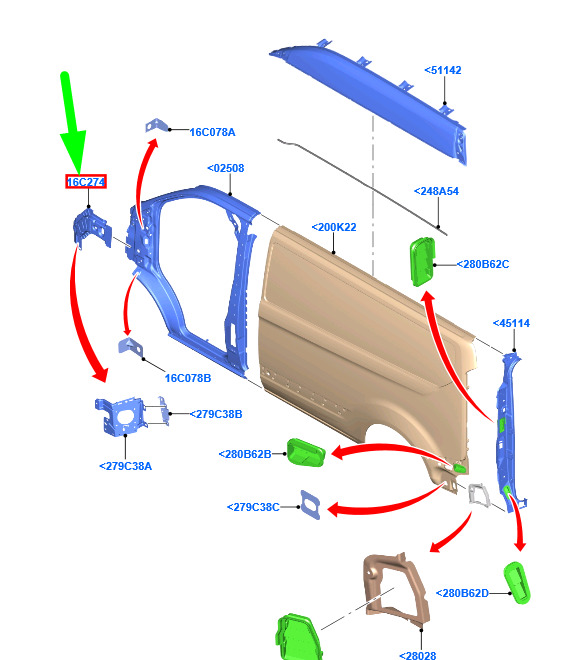 <51142
16C078A
<02508
16C274
<248A54
<200K22
<280B62C
<45114
16C078B
<279C38B
<279C38A
<280B62B
<279C38C
<280B62D
<28028