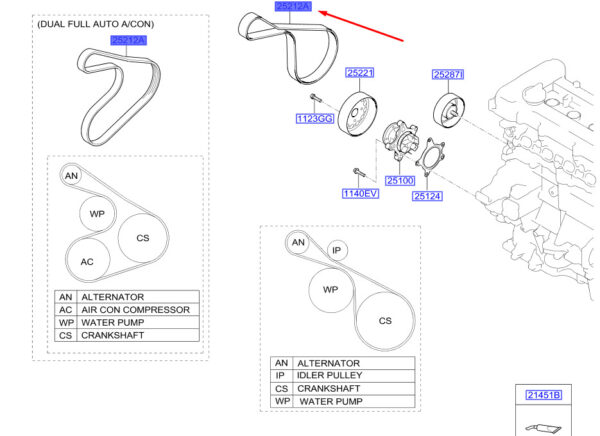 (DUAL FULL AUTO A/CON)

25212A

AN

WP

CS

AC

| AN | ALTERNATOR |
|---|---|
| AC | AIR CON COMPRESSOR |
| WP | WATER PUMP |
| CS | CRANKSHAFT |

25212A

25221

25287I

1123GG

25100

1140EV

25124

AN

IP

WP

CS

| AN | ALTERNATOR |
|---|---|
| IP | IDLER PULLEY |
| CS | CRANKSHAFT |
| WP | WATER PUMP |

21451B