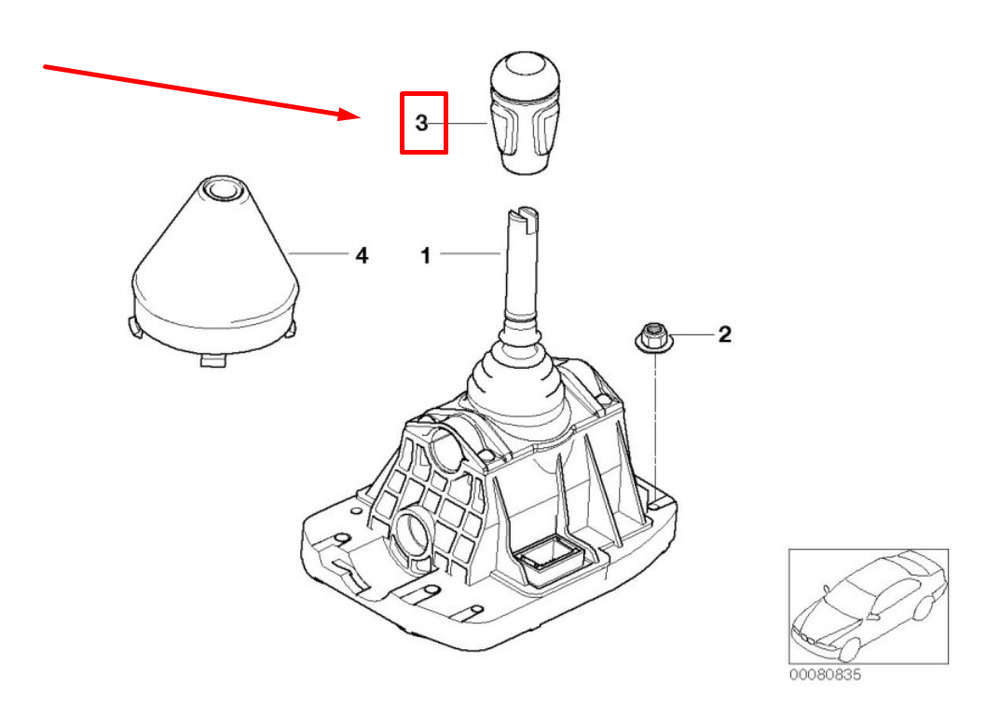 3
4
1
2
00080835