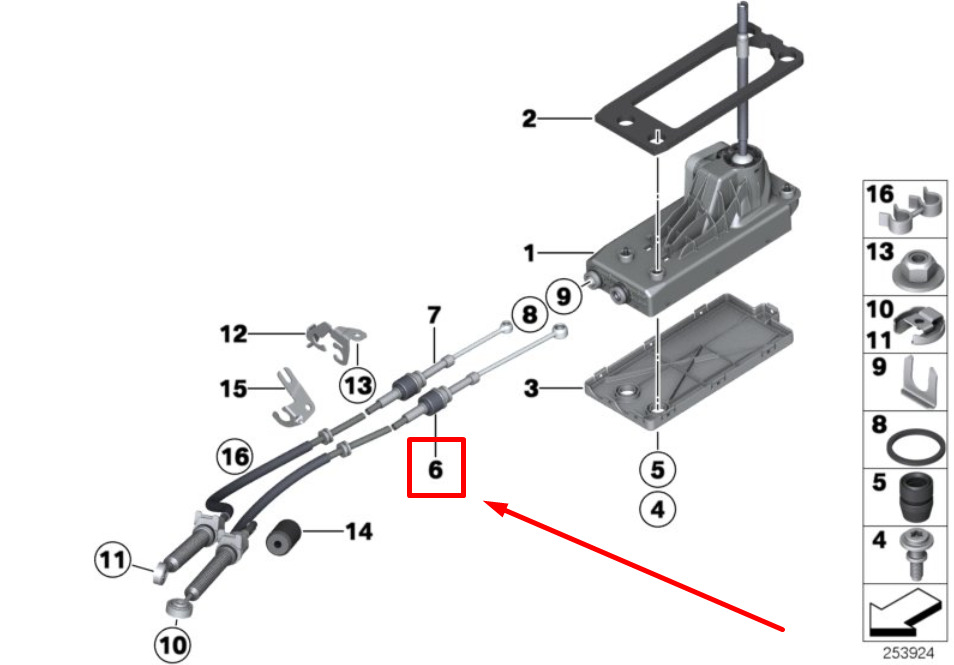 2
1
9
8
7
12
13
15
3
16
6
5
4
14
11
10
16
13
10
11
9
8
5
4
253924