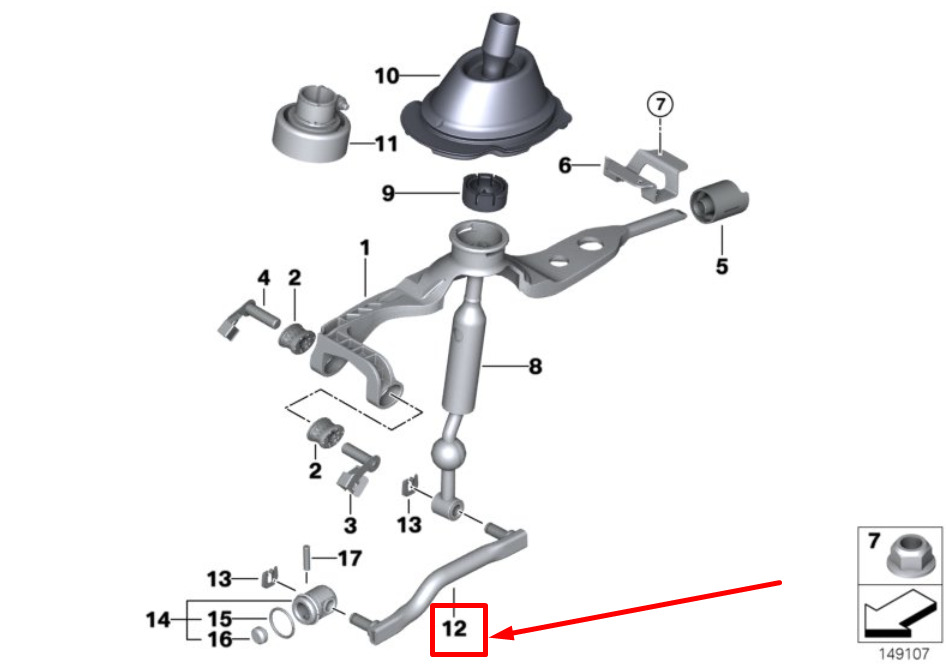 10
11
7
6
9
5
1
4
2
8
2
3
13
13
17
14
15
16
12
7
149107