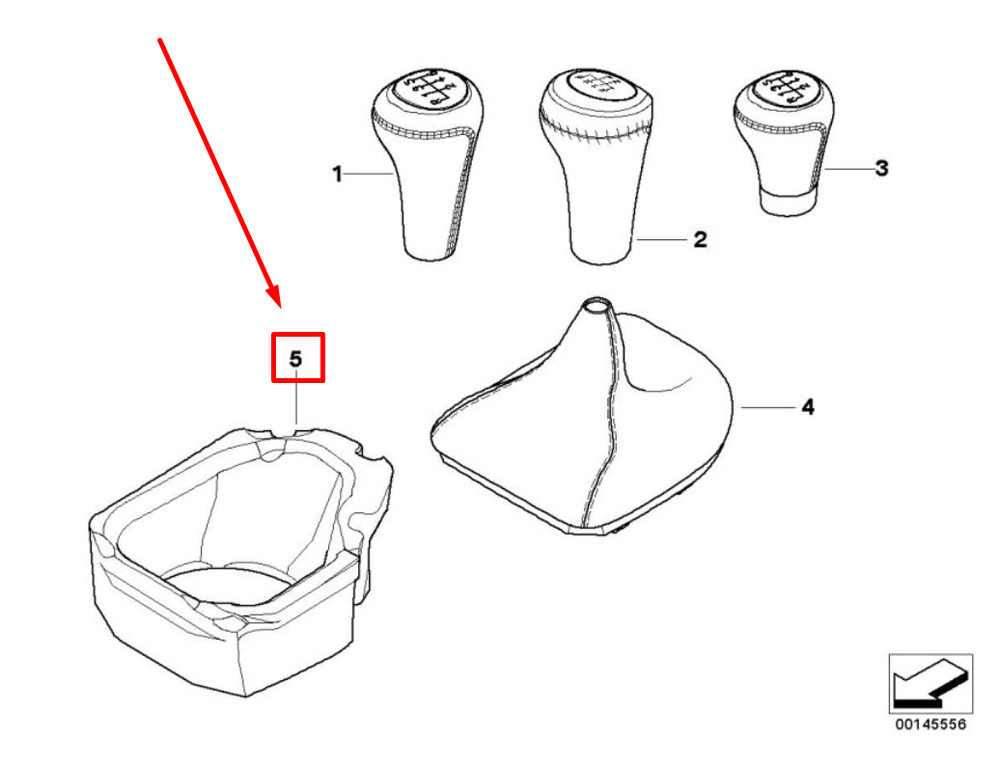 1
2
3
5
4
00145556