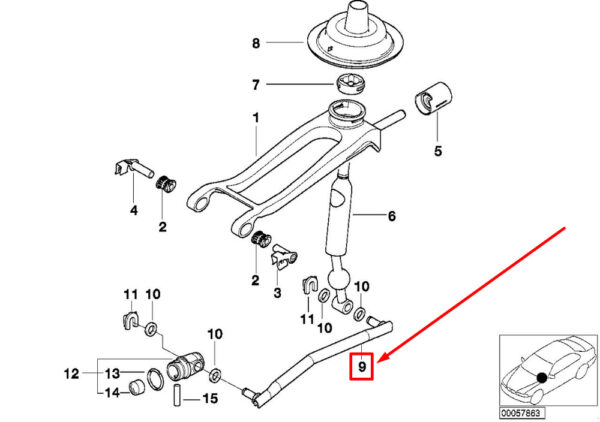 8
7
1
5
4
2
6
2
3
11
10
10
11
10
10
12
13
14
15
9
00057863