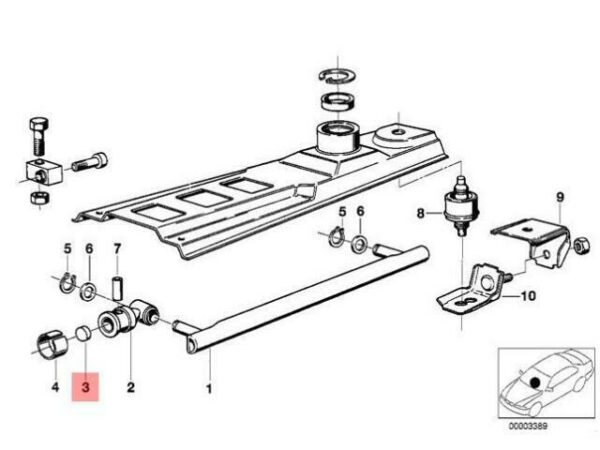 5
6
8
9
5
6
7
10
4
3
2
1
00003389