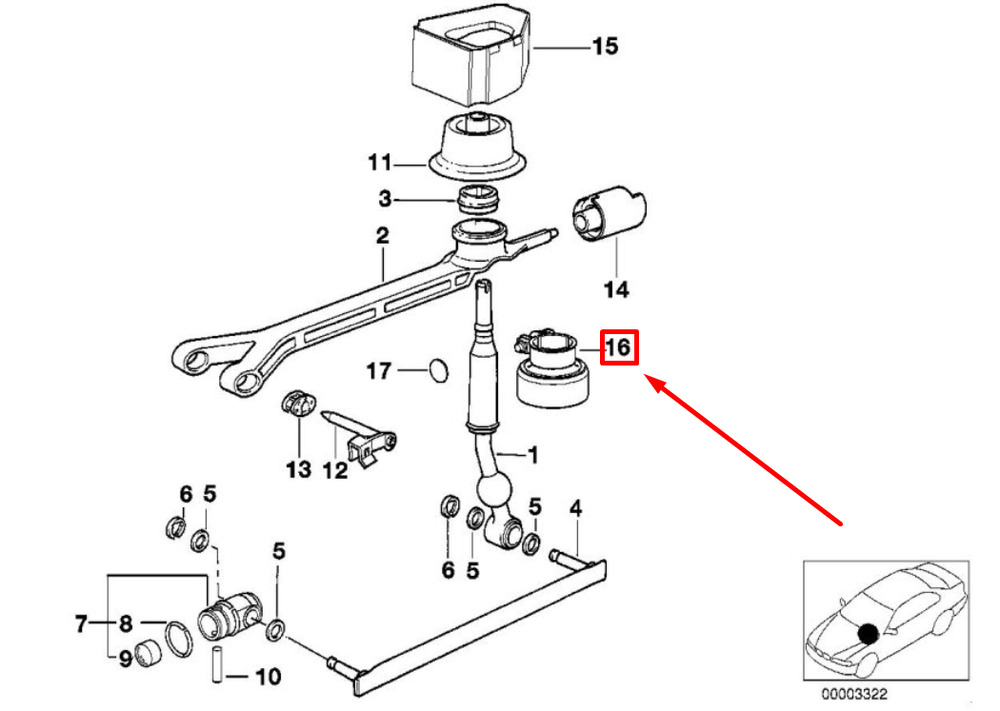 15
11
3
2
14
16
17
1
13
12
6
5
5
4
6
5
5
7
8
9
10
00003322