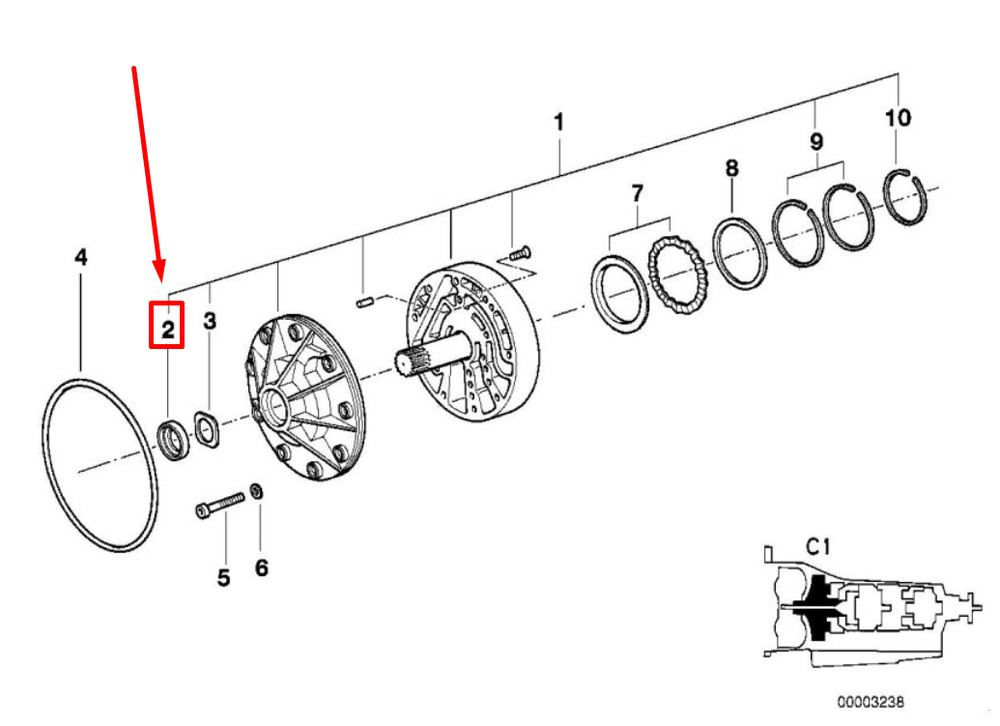 1
10
9
8
7
4
2
3
5
6
C1
00003238