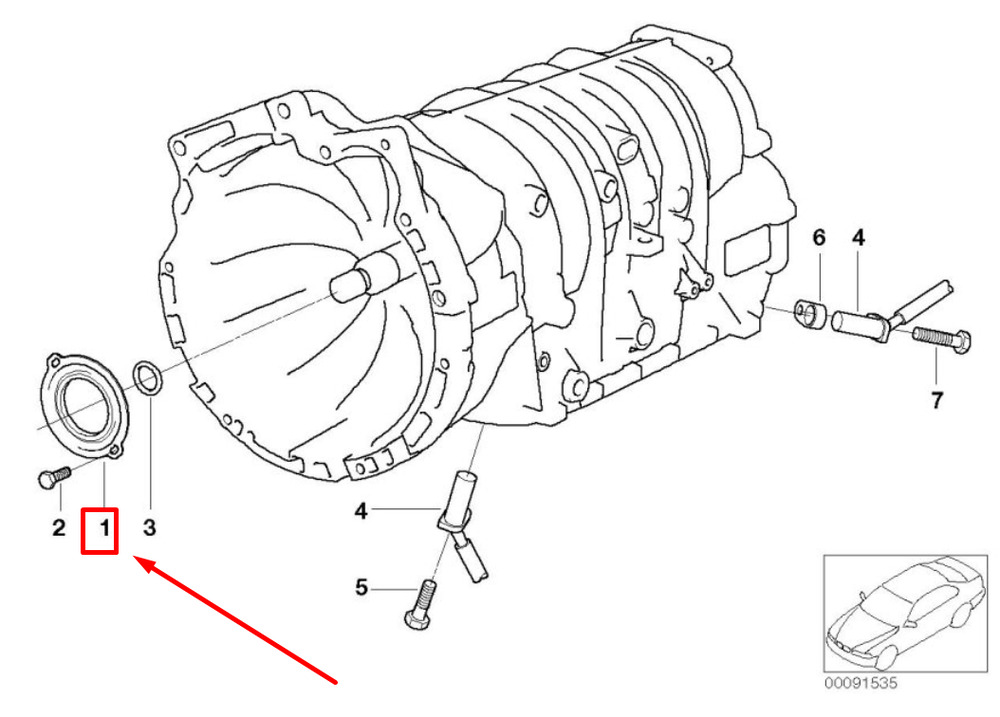 6
4
7
2
1
3
4
5
00091535