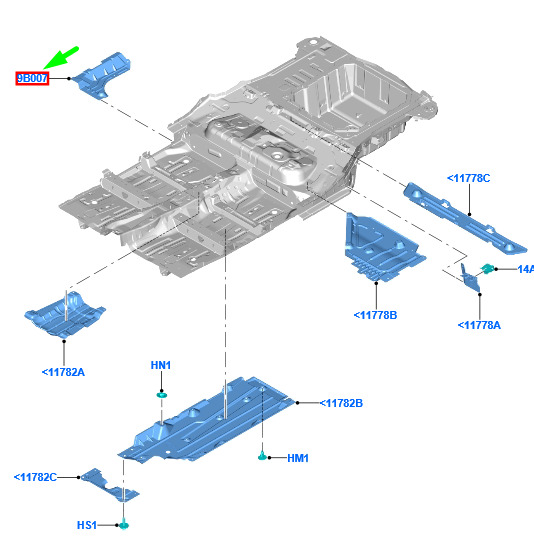 9B007

<11778C

14A

<11778B

<11778A

<11782A

HN1

<11782B

HM1

<11782C

HS1