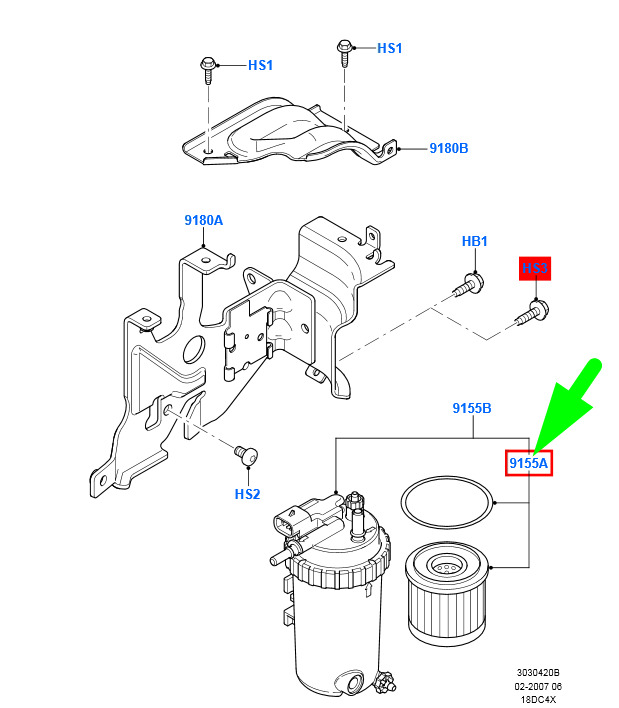 HS1
HS1
9180B
9180A
HB1
HS3
9155B
9155A
HS2
3030420B
02-2007 06
18DC4X