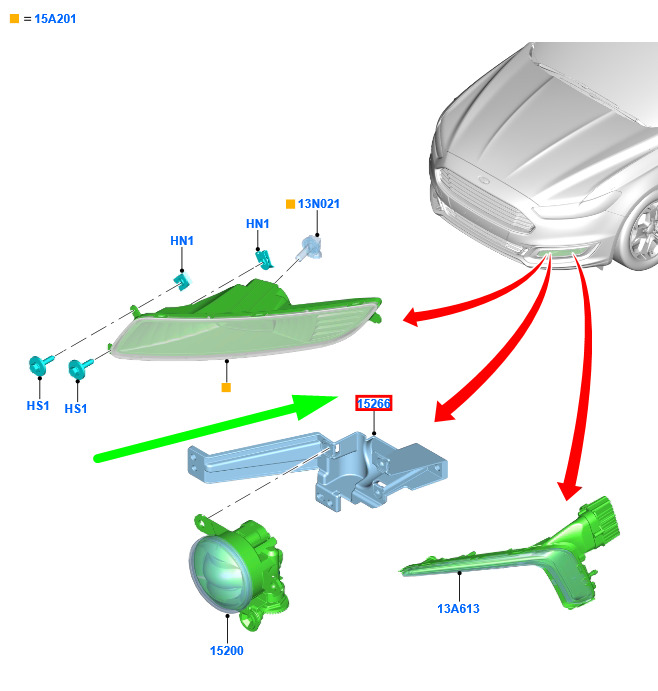 = 15A201

13N021

HN1

HN1

HS1

HS1

15266

15200

13A613