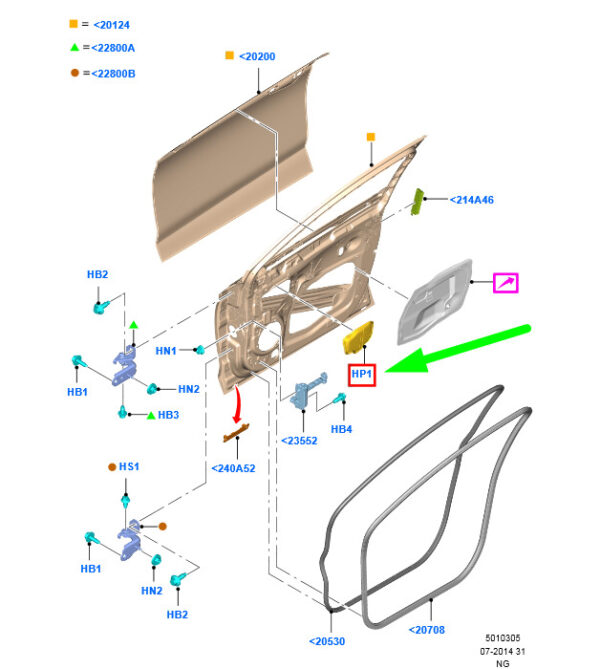 = <20124
= <22800A
= <22800B
<20200
<214A46
HB2
HN1
HB1
HN2
HB3
HP1
<23552
HB4
<240A52
HS1
HB1
HN2
HB2
<20530
<20708
5010305
07-2014 31
NG