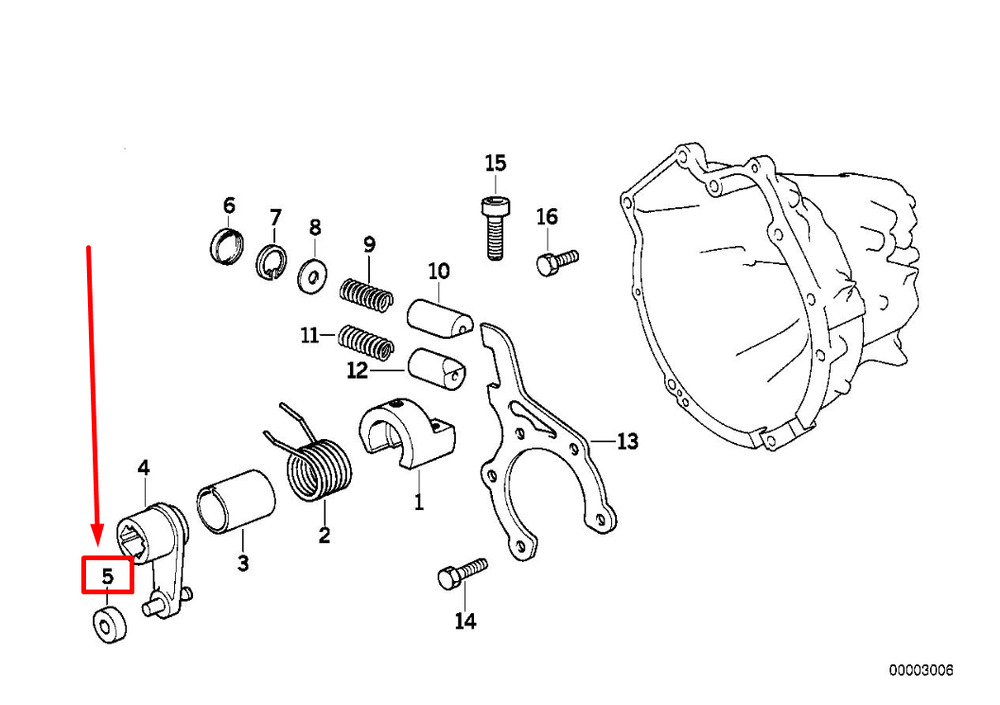 15
6
7
8
9
16
10
11
12
13
4
1
2
3
5
14
00003006