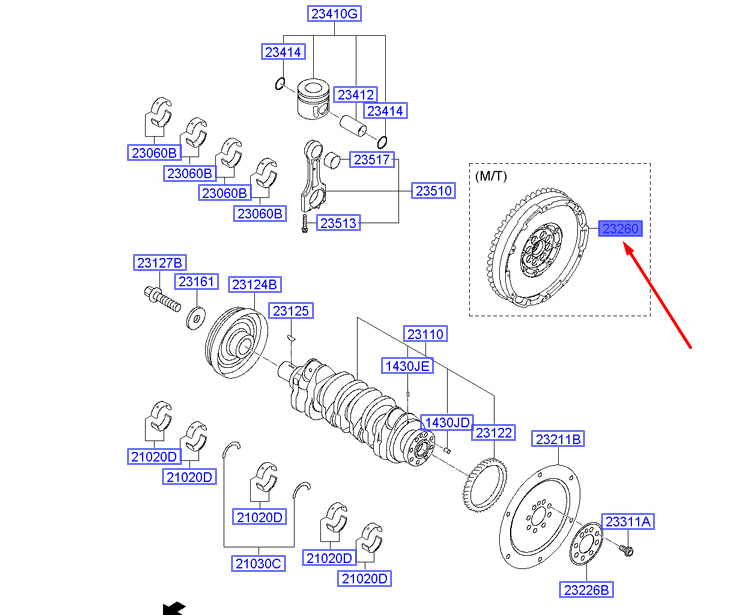 23410G
23414
23412
23414
23060B
23060B
23060B
23060B
23517
23510
23513
(M/T)
23260
23127B
23161
23124B
23125
23110
1430JE
1430JD
23122
23211B
21020D
21020D
21020D
21030C
21020D
21020D
23311A
23226B