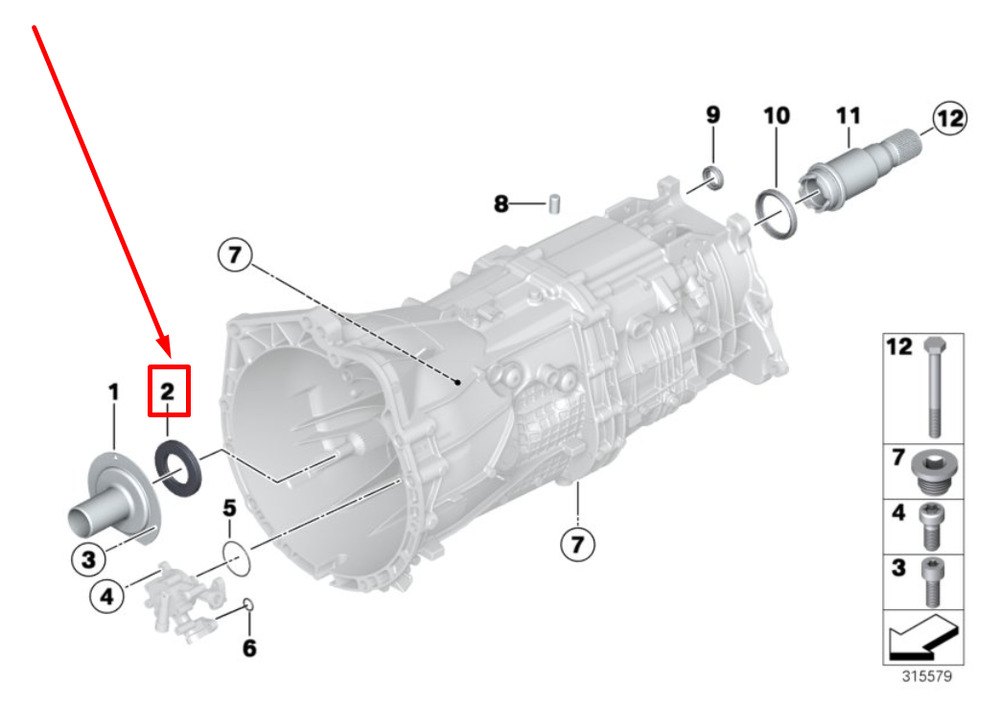 9
10
11
12
8
7
1
2
5
3
4
6
7
12
7
4
3
315579